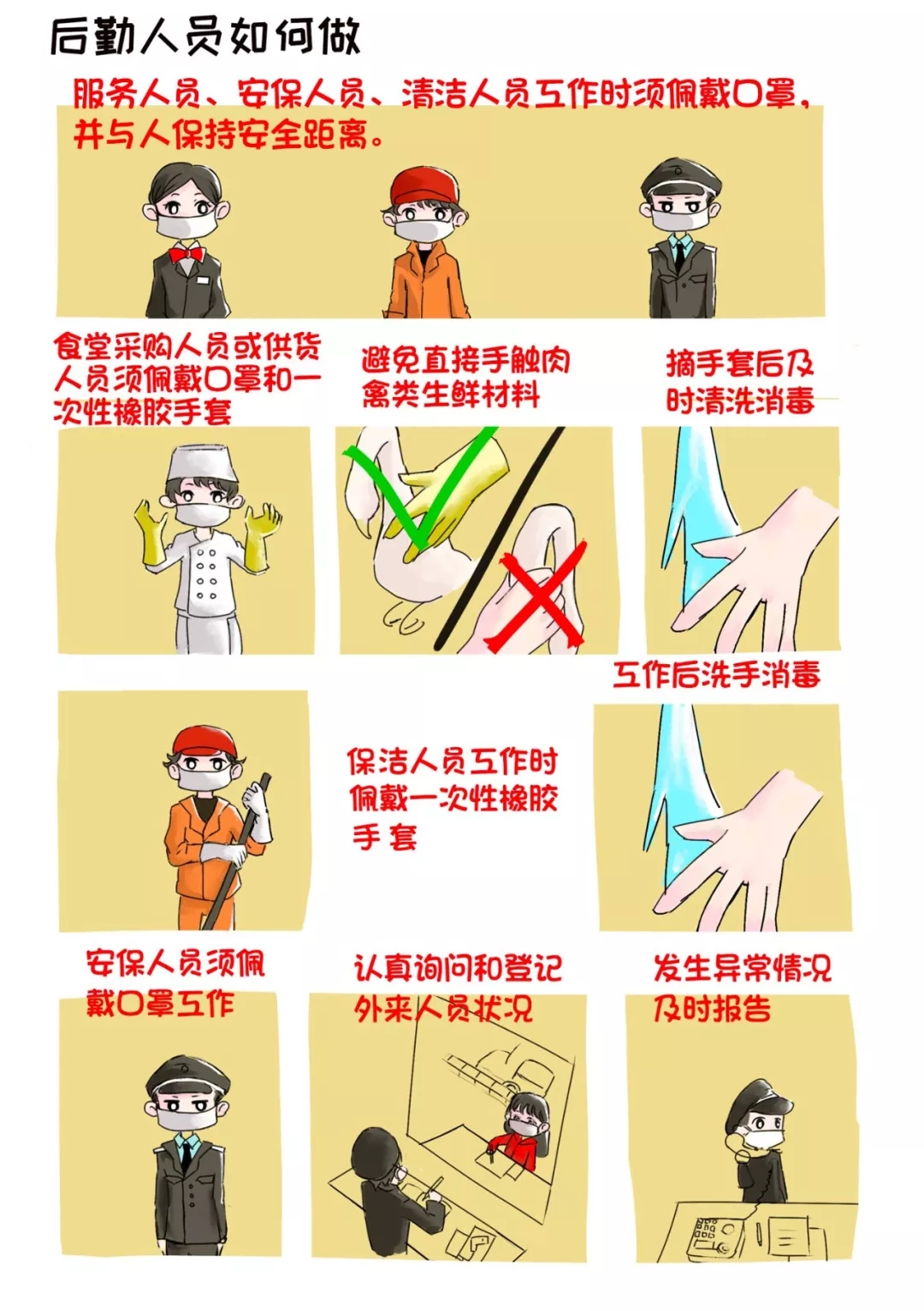 后勤人员如何做

服务人员、安保人员、清洁人员工作时须佩戴口罩，并与人保持安全距离。

食堂采购人员或供货人员须佩戴口罩和一次性橡胶手套

避免直接手触肉禽类生鲜材料

摘手套后及时清洗消毒

工作后洗手消毒

保洁人员工作时佩戴一次性橡胶手套

安保人员须佩戴口罩工作

认真询问和登记外来人员状况

发生异常情况及时报告